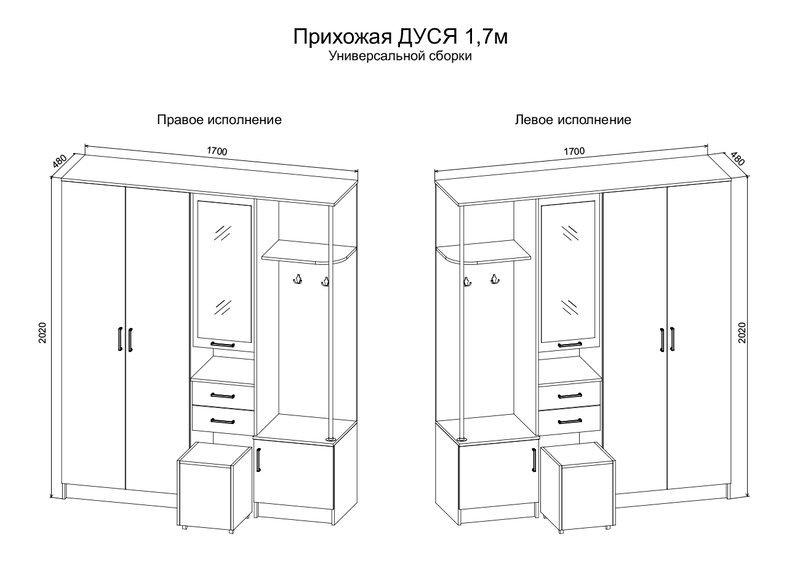 Прихожая ДУСЯ 1,7м
Универсальной сборки

Правое исполнение

480
1700
2020

Левое исполнение

1700
480
2020